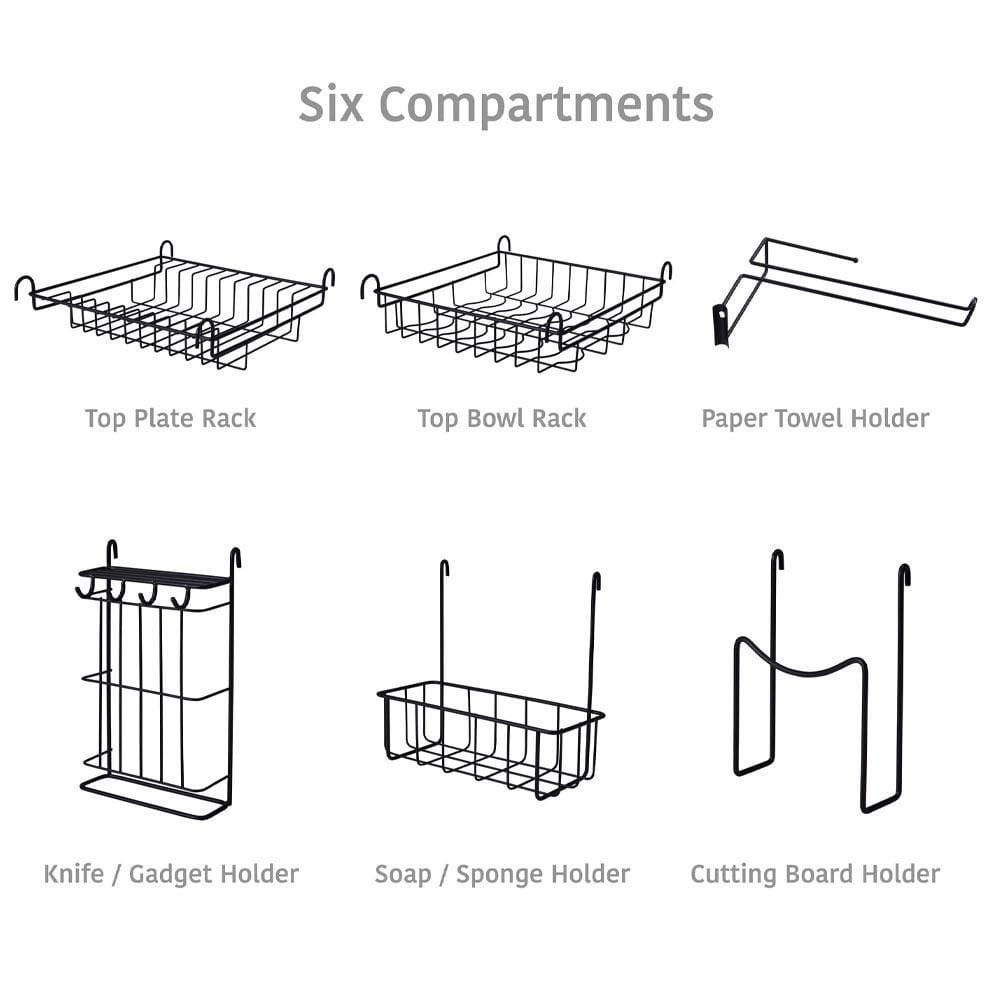 Six Compartments

Top Plate Rack

Top Bowl Rack

Paper Towel Holder

Knife / Gadget Holder

Soap / Sponge Holder

Cutting Board Holder